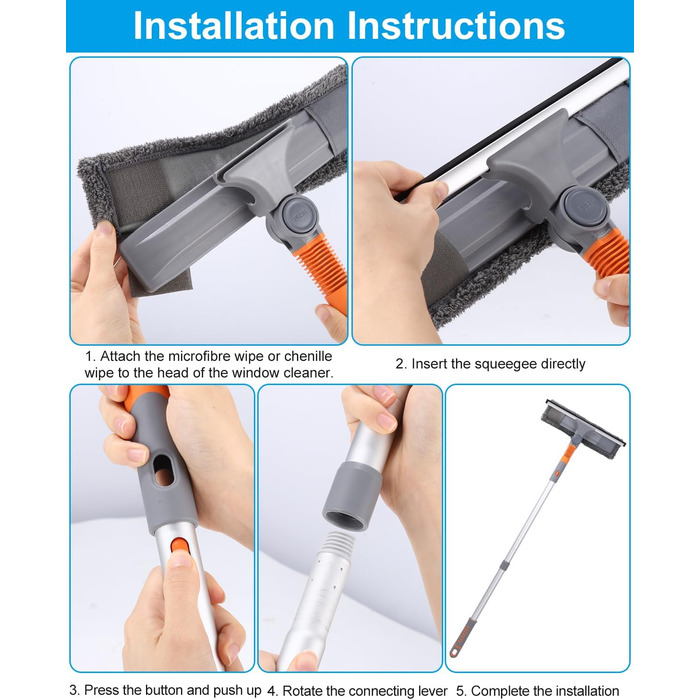 Installation Instructions

1. Attach the microfibre wipe or chenille wipe to the head of the window cleaner.

2. Insert the squeegee directly

3. Press the button and push up

4. Rotate the connecting lever

5. Complete the installation