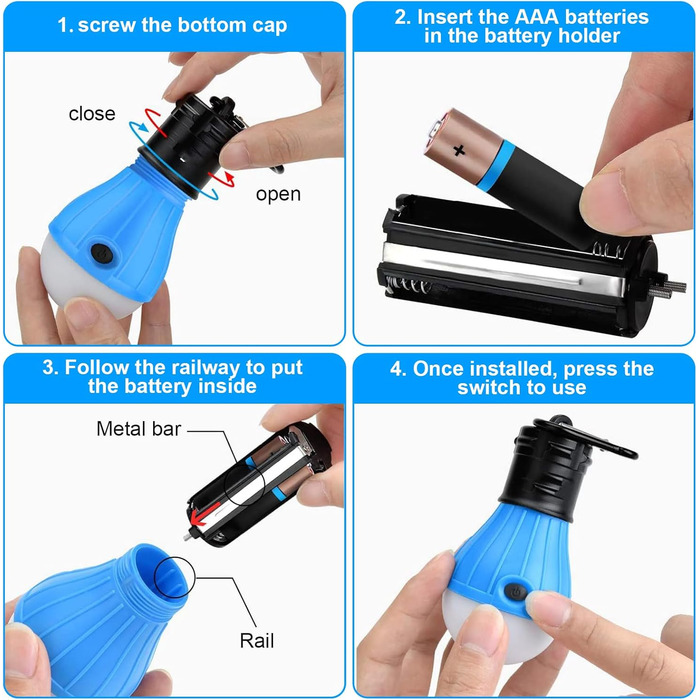 1. screw the bottom cap

close

open

2. Insert the AAA batteries in the battery holder

+

3. Follow the railway to put the battery inside

Metal bar

Rail

4. Once installed, press the switch to use