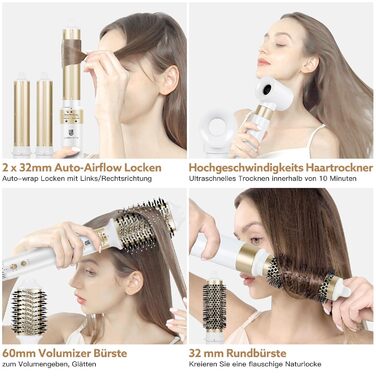 2 x 32mm Auto-Airflow Locken
Auto-wrap Locken mit Links/Rechtsrichtung

Hochgeschwindigkeits Haartrockner
Ultraschnelles Trocknen innerhalb von 10 Minuten

60mm Volumizer Bürste
zum Volumengeben, Glätten

32 mm Rundbürste
Kreieren Sie eine flauschige Naturlocke