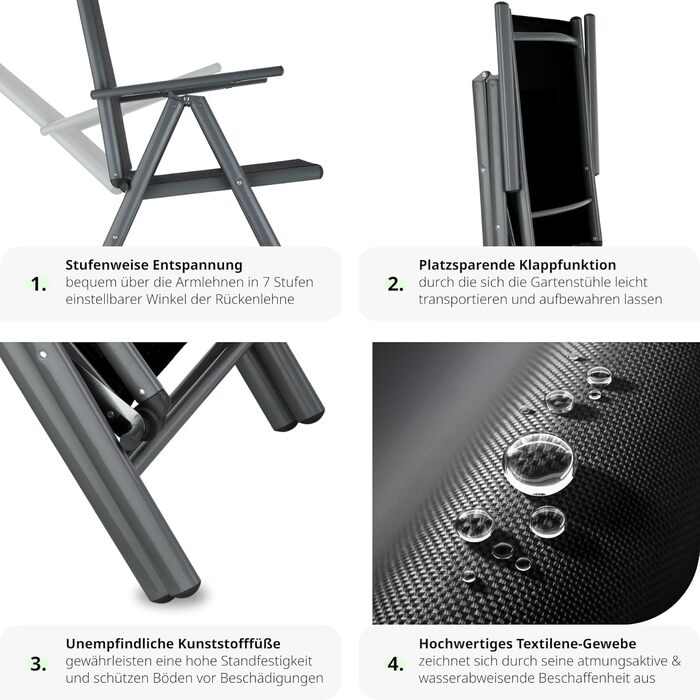 1.
Stufenweise Entspannung
bequem über die Armlehnen in 7 Stufen einstellbarer Winkel der Rückenlehne

2.
Platzsparende Klappfunktion
durch die sich die Gartenstühle leicht transportieren und aufbewahren lassen

3.
Unempfindliche Kunststofffüße
gewährleisten eine hohe Standfestigkeit und schützen Böden vor Beschädigungen

4.
Hochwertiges Textilene-Gewebe
zeichnet sich durch seine atmungsaktive & wasserabweisende Beschaffenheit aus