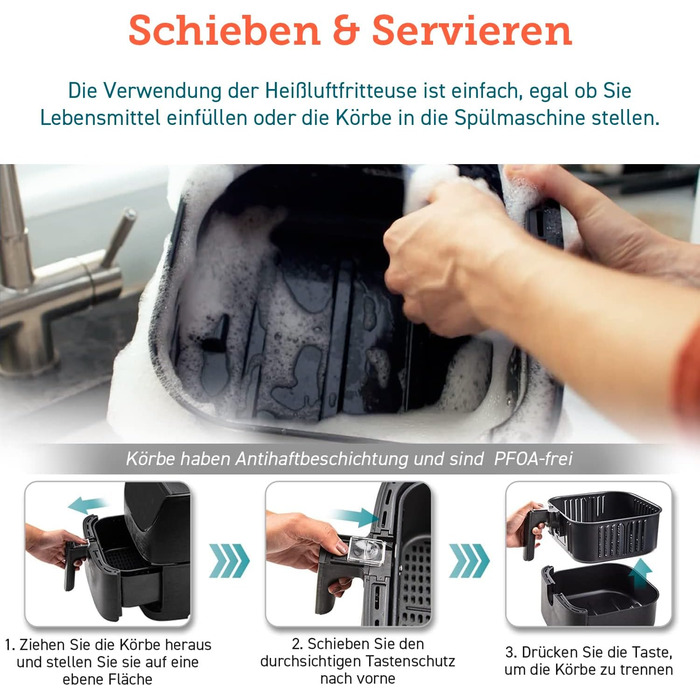 Schieben & Servieren

Die Verwendung der Heißluftfritteuse ist einfach, egal ob Sie Lebensmittel einfüllen oder die Körbe in die Spülmaschine stellen.

Körbe haben Antihaftbeschichtung und sind PFOA-frei

1. Ziehen Sie die Körbe heraus und stellen Sie sie auf eine ebene Fläche

2. Schieben Sie den durchsichtigen Tastenschutz nach vorne

3. Drücken Sie die Taste, um die Körbe zu trennen