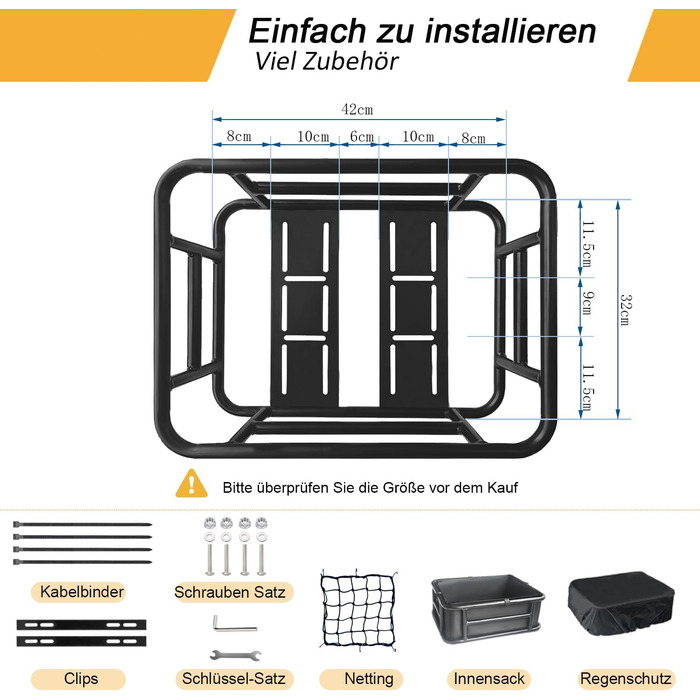 Einfach zu installieren
Viel Zubehör

42cm
8cm
10cm
6cm
10cm
8cm
11.5cm
9cm
11.5cm
32cm

Bitte überprüfen Sie die Größe vor dem Kauf

Kabelbinder
Schrauben Satz
Clips
Schlüssel-Satz
Netting
Innensack
Regenschutz