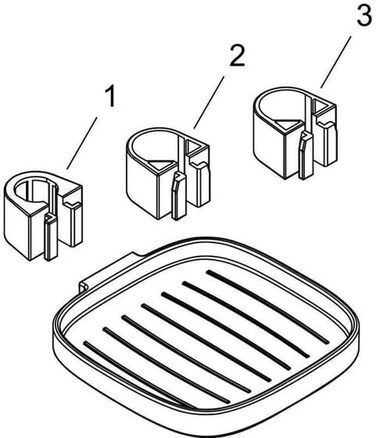 1
2
3