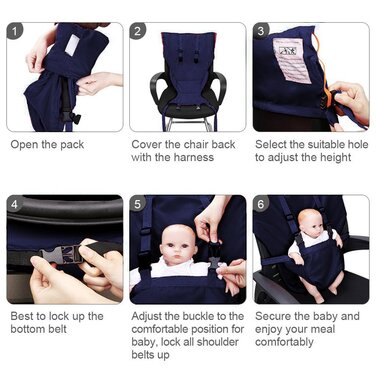 1

Open the pack

2

Cover the chair back with the harness

3

Select the suitable hole to adjust the height

4

Best to lock up the bottom belt

5

Adjust the buckle to the comfortable position for baby, lock all shoulder belts up

6

Secure the baby and enjoy your meal comfortably