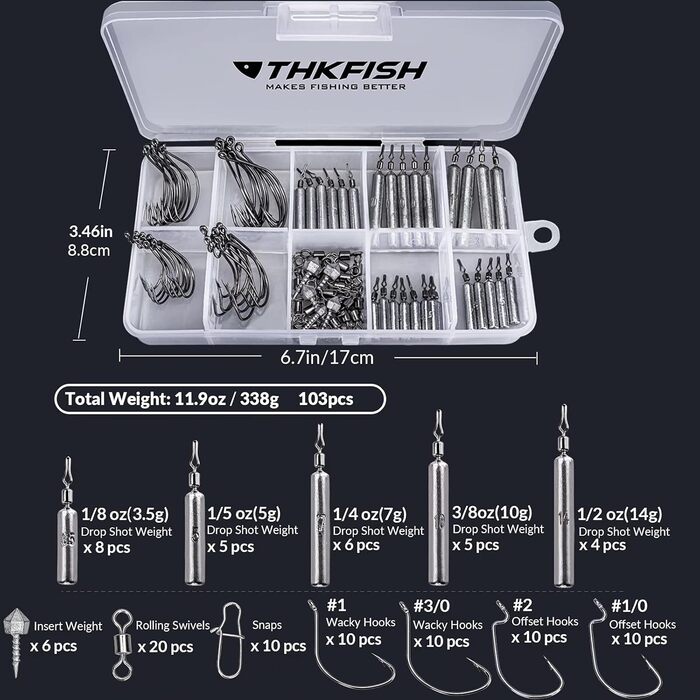 THKFISH
MAKES FISHING BETTER

3.46in
8.8cm

6.7in/17cm

Total Weight: 11.9oz / 338g 103pcs

3.5
1/8 oz(3.5g)
Drop Shot Weight
x 8 pcs

5
1/5 oz(5g)
Drop Shot Weight
x 5 pcs

7
1/4 oz(7g)
Drop Shot Weight
x 6 pcs

10
3/8oz(10g)
Drop Shot Weight
x 5 pcs

14
1/2 oz(14g)
Drop Shot Weight
x 4 pcs

Insert Weight
x 6 pcs

Rolling Swivels
x 20 pcs

Snaps
x 10 pcs

#1
Wacky Hooks
x 10 pcs

#3/0
Wacky Hooks
x 10 pcs

#2
Offset Hooks
x 10 pcs

#1/0
Offset Hooks
x 10 pcs