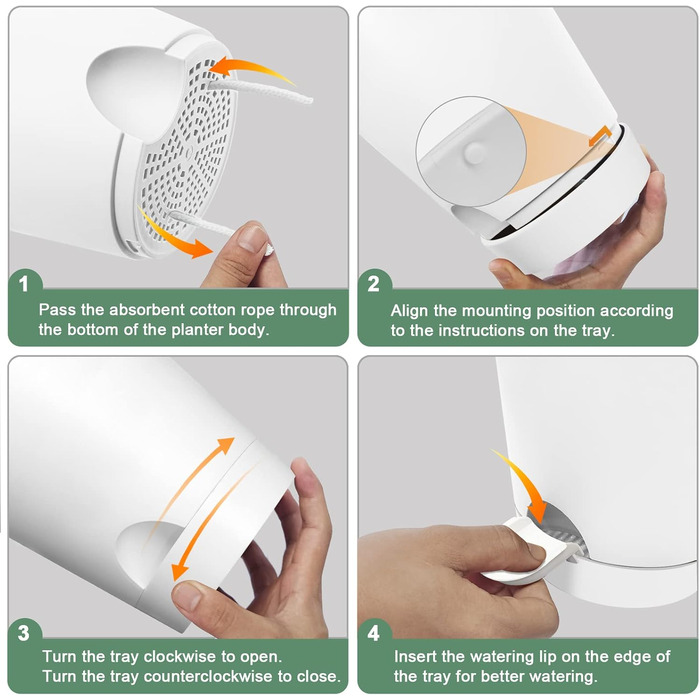 1
Pass the absorbent cotton rope through the bottom of the planter body.

2
Align the mounting position according to the instructions on the tray.

3
Turn the tray clockwise to open.
Turn the tray counterclockwise to close.

4
Insert the watering lip on the edge of the tray for better watering.