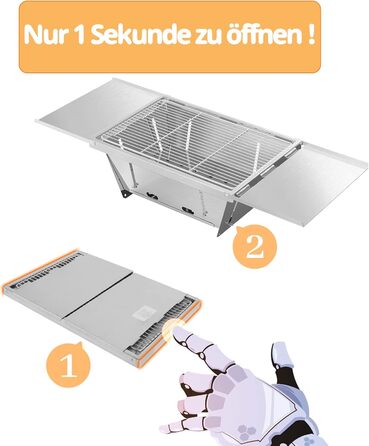 Nur 1 Sekunde zu öffnen !

2

1