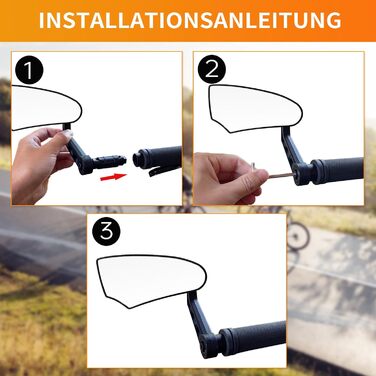 INSTALLATIONSANLEITUNG

1

2

3