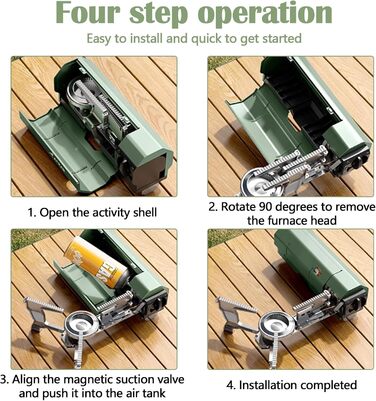 Four step operation

Easy to install and quick to get started

1. Open the activity shell

2. Rotate 90 degrees to remove the furnace head

GAS

3. Align the magnetic suction valve and push it into the air tank

4. Installation completed