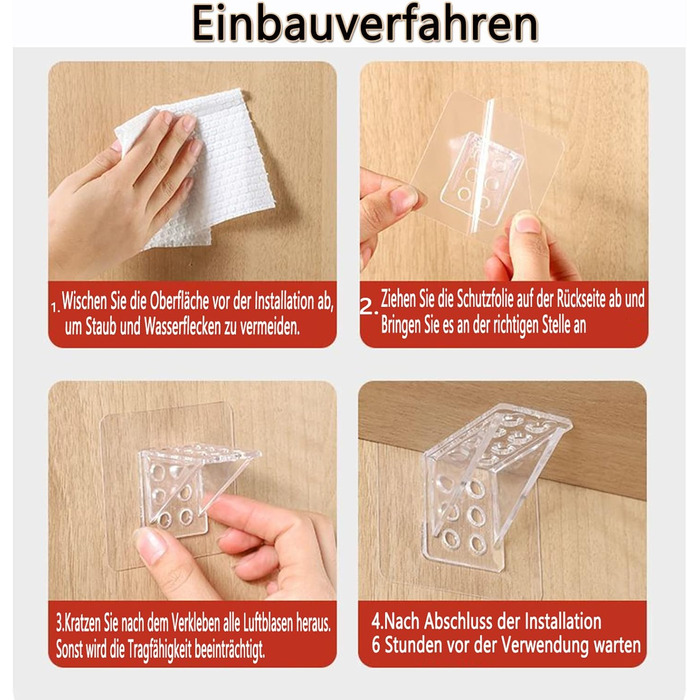 Einbauverfahren

1. Wischen Sie die Oberfläche vor der Installation ab, um Staub und Wasserflecken zu vermeiden.

2. Ziehen Sie die Schutzfolie auf der Rückseite ab und Bringen Sie es an der richtigen Stelle an

3.Kratzen Sie nach dem Verkleben alle Luftblasen heraus. Sonst wird die Tragfähigkeit beeinträchtigt.

4.Nach Abschluss der Installation 6 Stunden vor der Verwendung warten