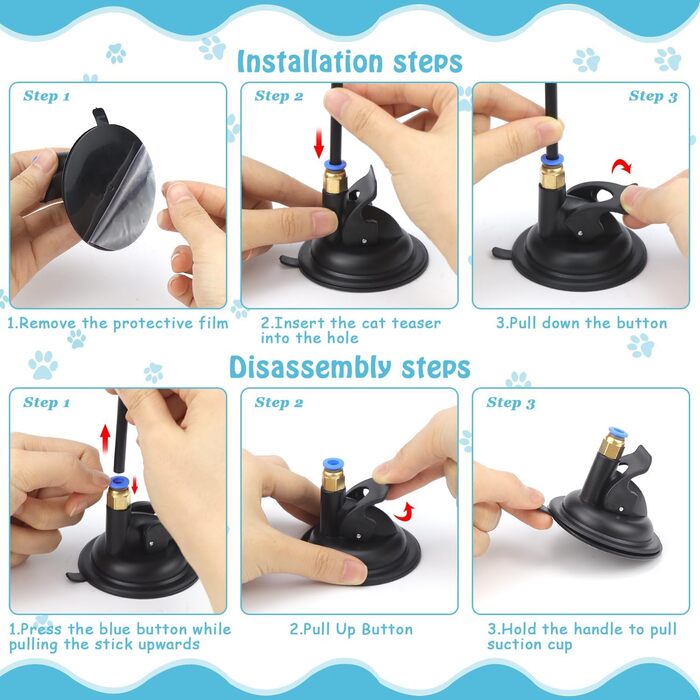 Installation steps

Step 1

1.Remove the protective film

Step 2

2.Insert the cat teaser into the hole

Step 3

3.Pull down the button

Disassembly steps

Step 1

1.Press the blue button while pulling the stick upwards

Step 2

2.Pull Up Button

Step 3

3.Hold the handle to pull suction cup