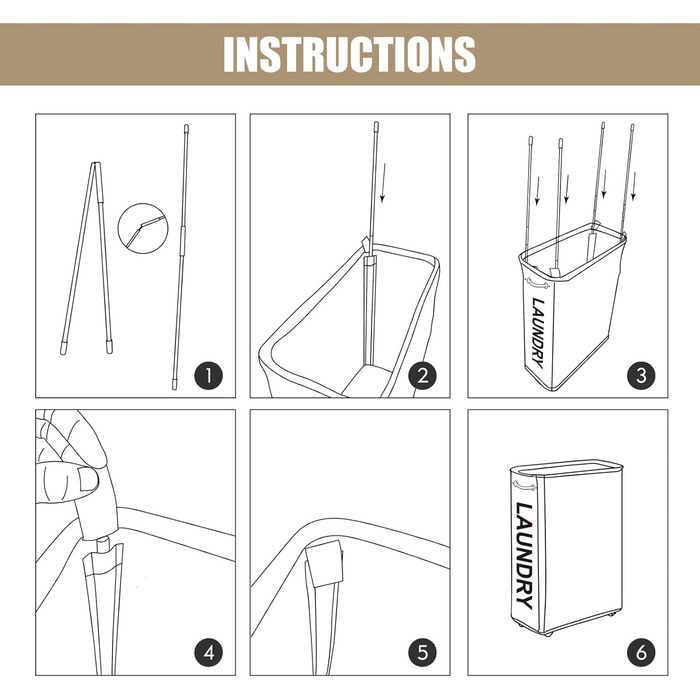 INSTRUCTIONS

1

2

LAUNDRY

3

4

5

LAUNDRY

6