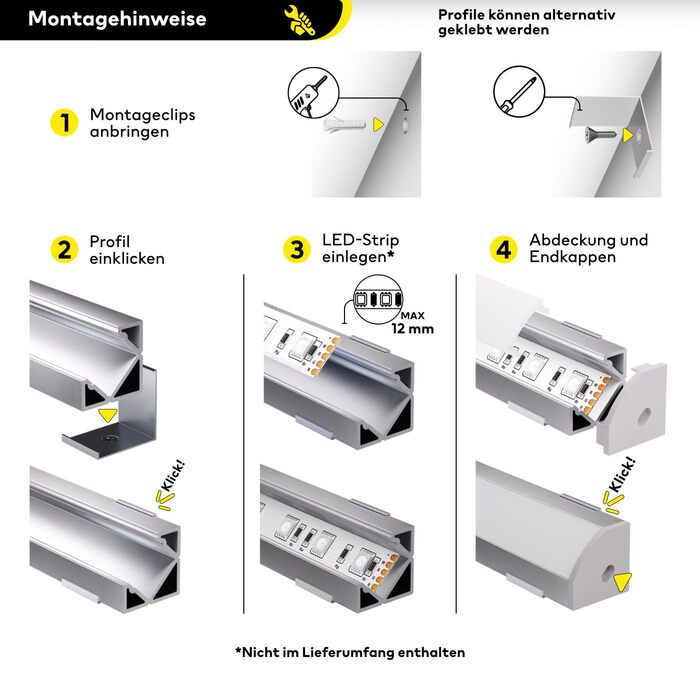 Montagehinweise

Profile können alternativ geklebt werden

1 Montageclips anbringen

2 Profil einklicken

Klick!

3 LED-Strip einlegen*

MAX 12 mm

4 Abdeckung und Endkappen

Klick!

*Nicht im Lieferumfang enthalten