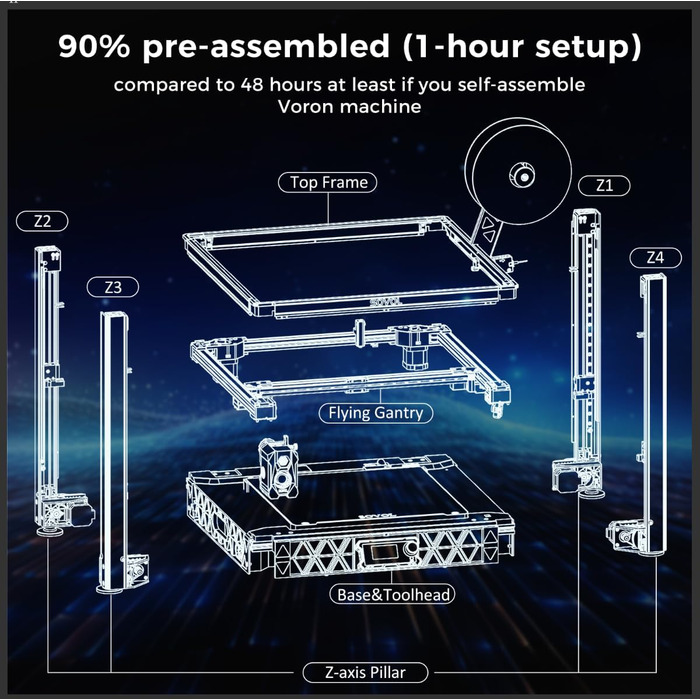 90% pre-assembled (1-hour setup)

compared to 48 hours at least if you self-assemble Voron machine

Top Frame

Z1

Z2

Z3

Z4

SOVOL

Flying Gantry

SOVOL

Base&Toolhead

Z-axis Pillar