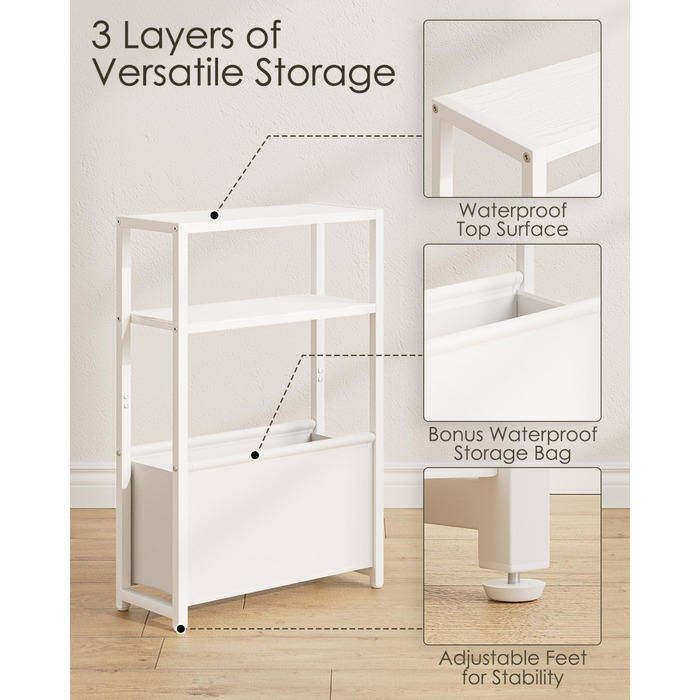 3 Layers of Versatile Storage

Waterproof Top Surface

Bonus Waterproof Storage Bag

Adjustable Feet for Stability