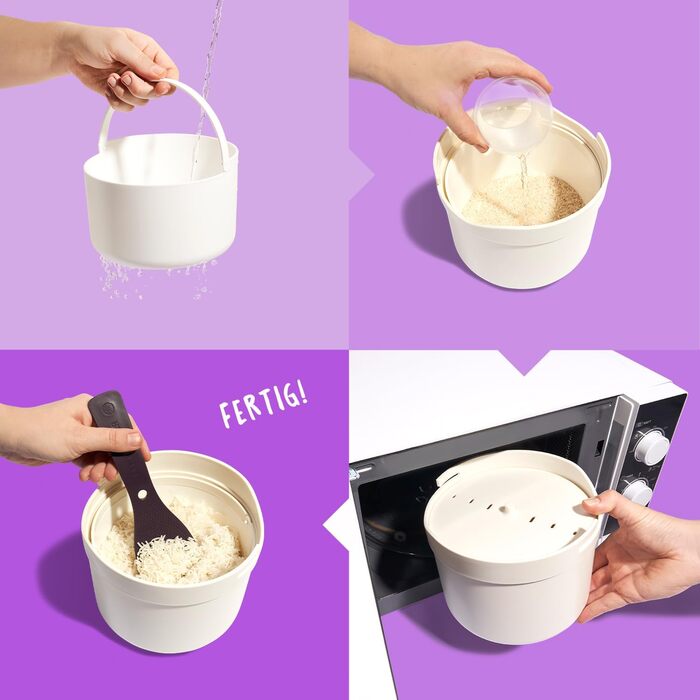 FERTIG!