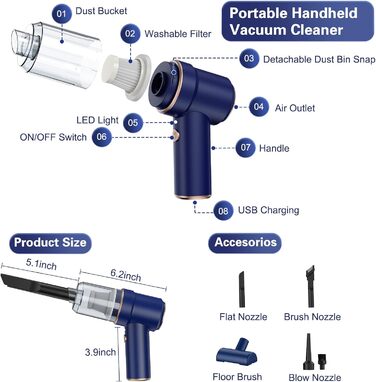 Portable Handheld Vacuum Cleaner

01 Dust Bucket

02 Washable Filter

03 Detachable Dust Bin Snap

04 Air Outlet

LED Light 05

ON/OFF Switch 06

07 Handle

08 USB Charging

Product Size

5.1inch

6.2inch

3.9inch

Accesorios

Flat Nozzle

Brush Nozzle

Floor Brush

Blow Nozzle