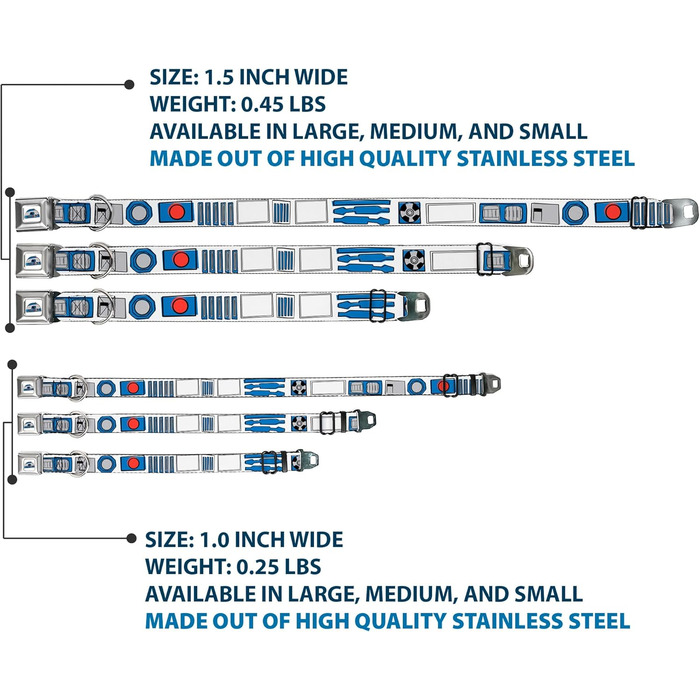 SIZE: 1.5 INCH WIDE
WEIGHT: 0.45 LBS
AVAILABLE IN LARGE, MEDIUM, AND SMALL
MADE OUT OF HIGH QUALITY STAINLESS STEEL

SIZE: 1.0 INCH WIDE
WEIGHT: 0.25 LBS
AVAILABLE IN LARGE, MEDIUM, AND SMALL
MADE OUT OF HIGH QUALITY STAINLESS STEEL