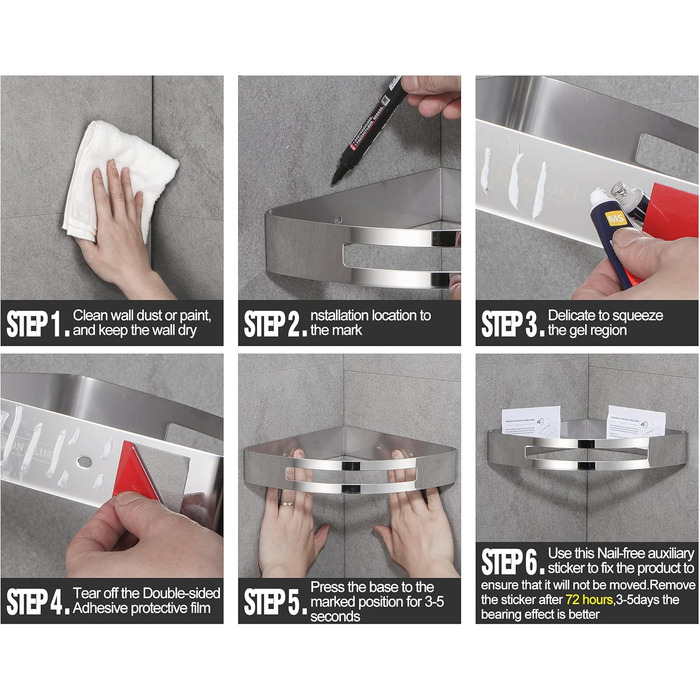 STEP 1. Clean wall dust or paint, and keep the wall dry

STEP 2. nstallation location to the mark

MS

STEP 3. Delicate to squeeze the gel region

STEP 4. Tear off the Double-sided Adhesive protective film

STEP 5. Press the base to the marked position for 3-5 seconds

STEP 6. Use this Nail-free auxiliary sticker to fix the product to ensure that it will not be moved.Remove the sticker after 72 hours,3-5days the bearing effect is better