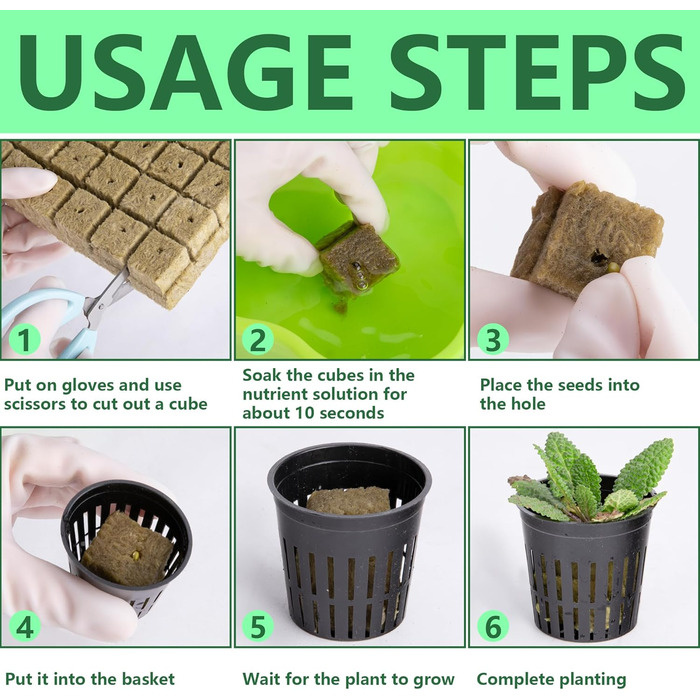 USAGE STEPS

1

Put on gloves and use scissors to cut out a cube

2

Soak the cubes in the nutrient solution for about 10 seconds

3

Place the seeds into the hole

4

Put it into the basket

5

Wait for the plant to grow

6

Complete planting