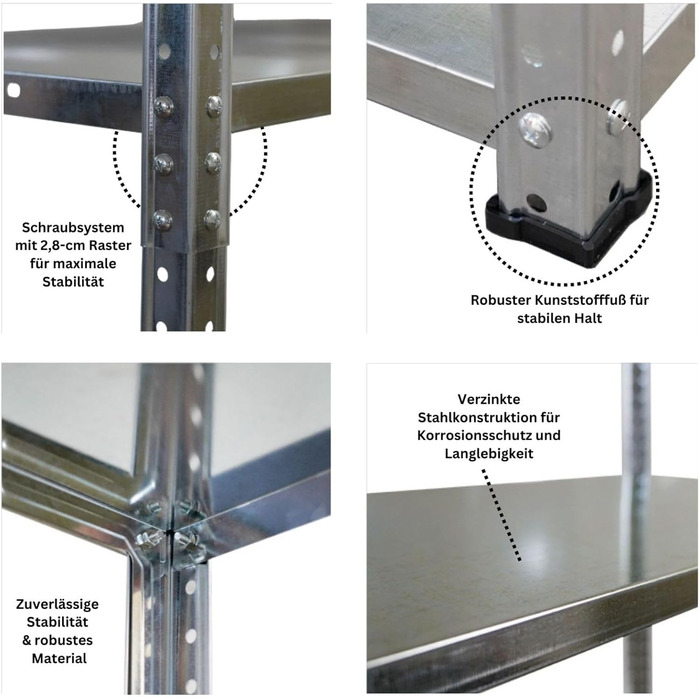 Schraubsystem mit 2,8-cm Raster für maximale Stabilität

Robuster Kunststofffuß für stabilen Halt

Zuverlässige Stabilität & robustes Material

Verzinkte Stahlkonstruktion für Korrosionsschutz und Langlebigkeit