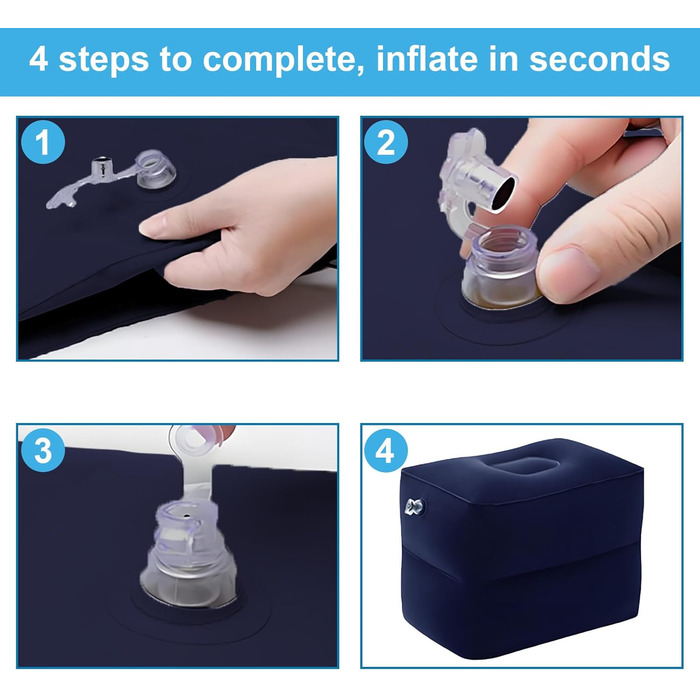 4 steps to complete, inflate in seconds

1

2

3

4