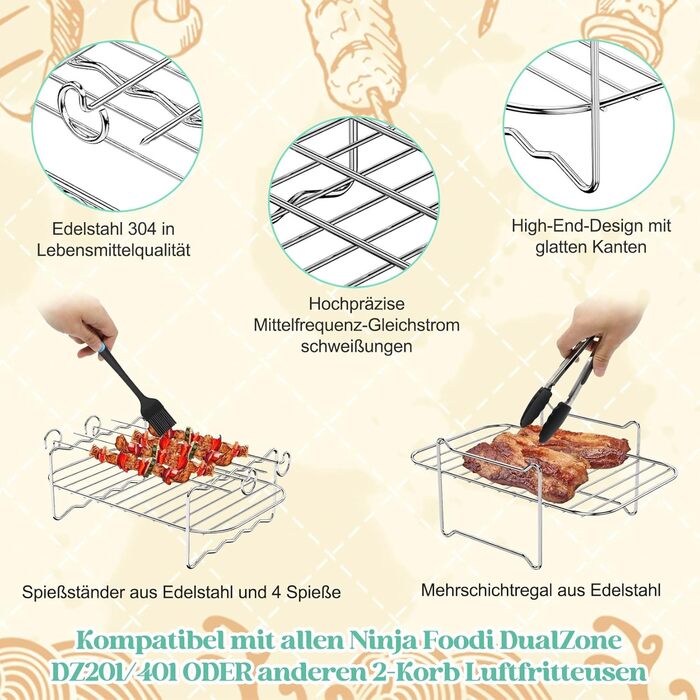 Edelstahl 304 in Lebensmittelqualität

Hochpräzise Mittelfrequenz-Gleichstrom schweißungen

High-End-Design mit glatten Kanten

Spießständer aus Edelstahl und 4 Spieße

Mehrschichtregal aus Edelstahl

Kompatibel mit allen Ninja Foodi DualZone DZ201/401 ODER anderen 2-Korb Luftfritteusen