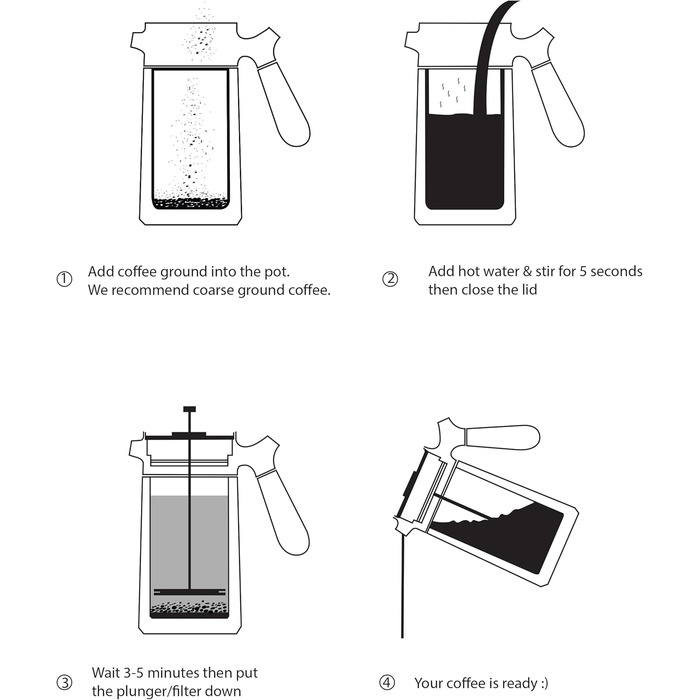 ① Add coffee ground into the pot.
We recommend coarse ground coffee.

② Add hot water & stir for 5 seconds
then close the lid

③ Wait 3-5 minutes then put
the plunger/filter down

④ Your coffee is ready :)