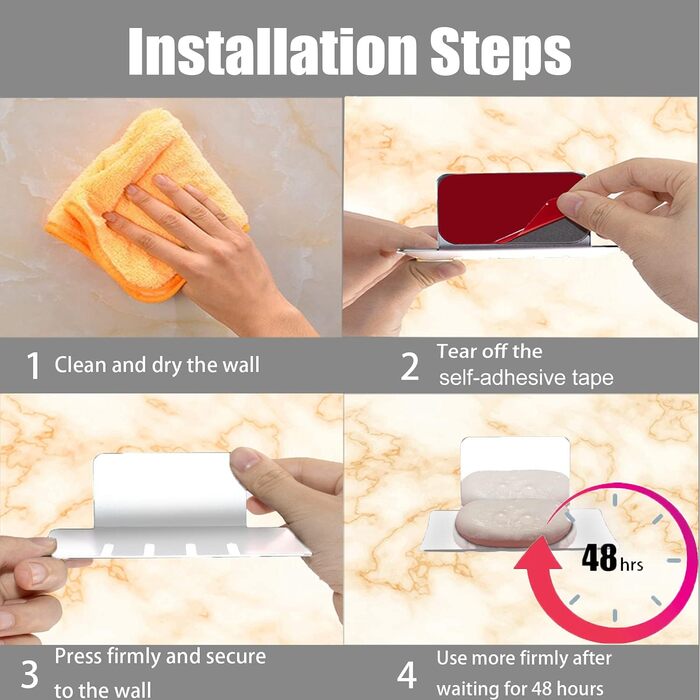 Installation Steps

1 Clean and dry the wall

2 Tear off the self-adhesive tape

48 hrs

3 Press firmly and secure to the wall

4 Use more firmly after waiting for 48 hours