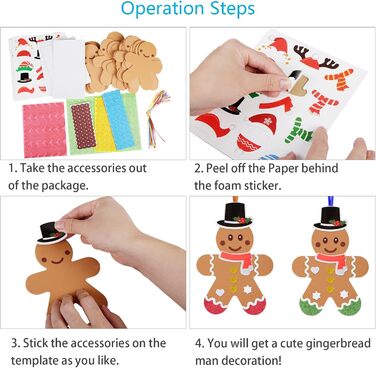 Operation Steps

1. Take the accessories out of the package.

2. Peel off the Paper behind the foam sticker.

3. Stick the accessories on the template as you like.

4. You will get a cute gingerbread man decoration!