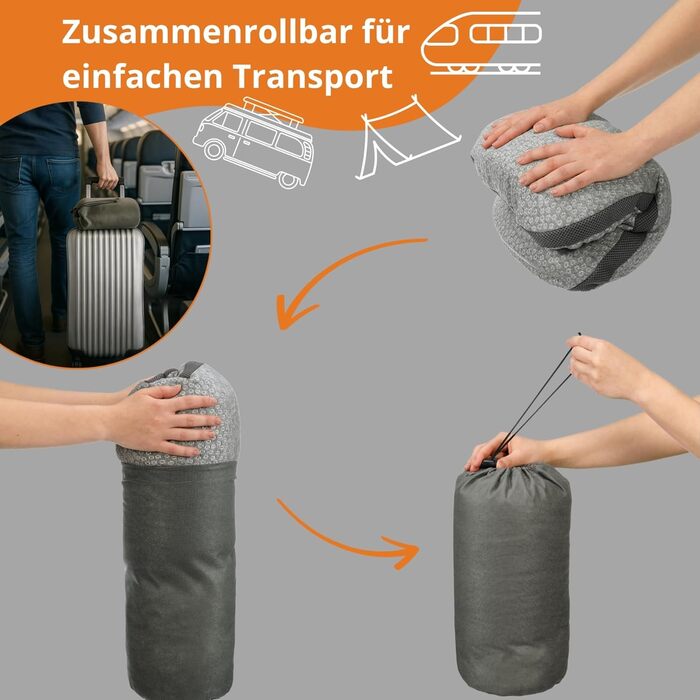 Zusammenrollbar für einfachen Transport