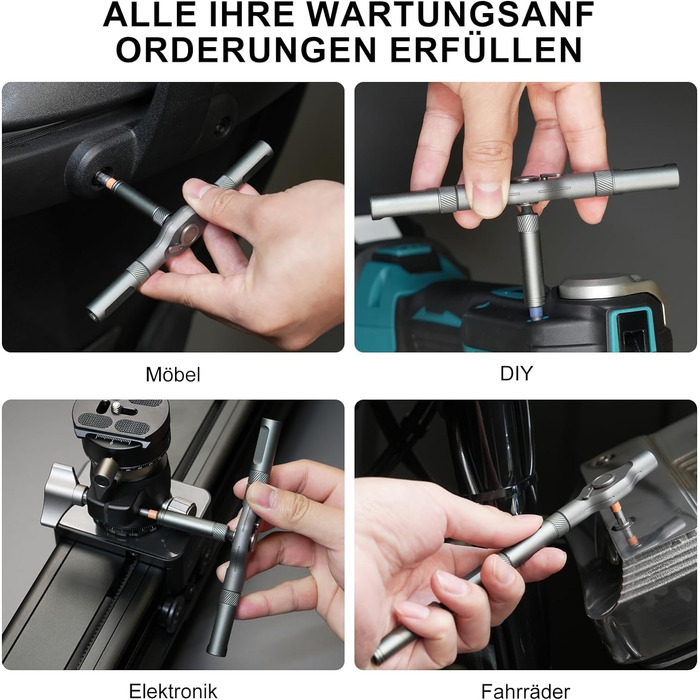 ALLE IHRE WARTUNGSANF ORDERUNGEN ERFÜLLEN

Möbel

DIY

Elektronik

Fahrräder