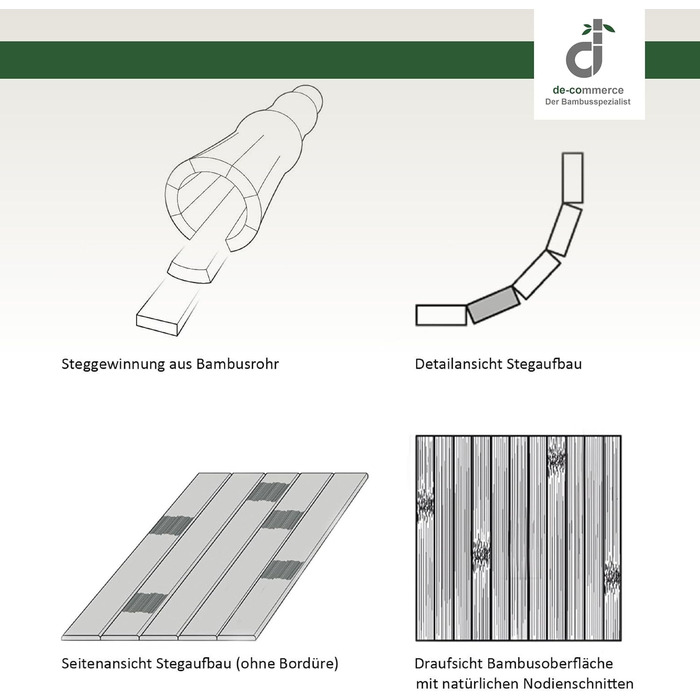 de-commerce
Der Bambusspezialist

Steggewinnung aus Bambusrohr

Detailansicht Stegaufbau

Seitenansicht Stegaufbau (ohne Bordüre)

Draufsicht Bambusoberfläche mit natürlichen Nodienschnitten