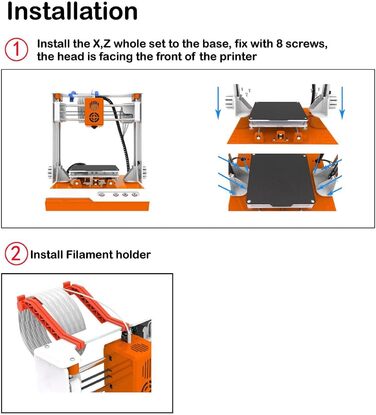 Installation

1 Install the X,Z whole set to the base, fix with 8 screws, the head is facing the front of the printer

2 Install Filament holder