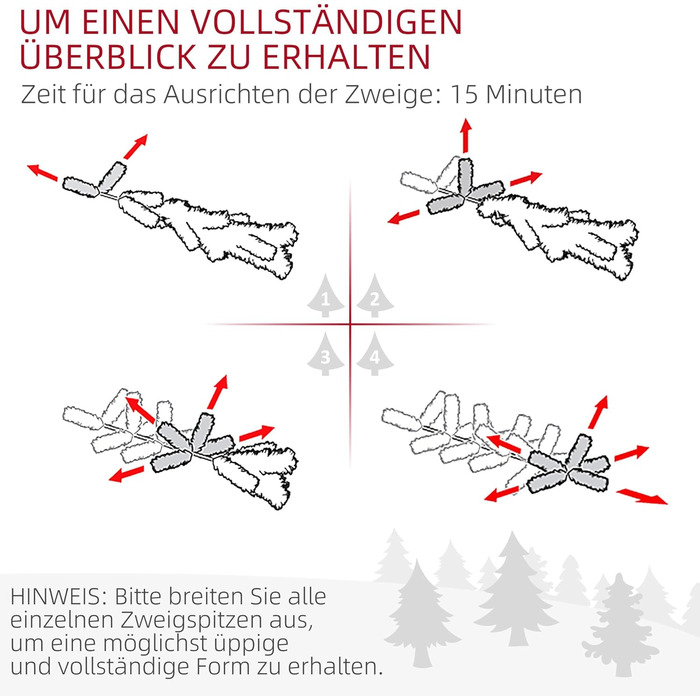 UM EINEN VOLLSTÄNDIGEN ÜBERBLICK ZU ERHALTEN

Zeit für das Ausrichten der Zweige: 15 Minuten

1

2

3

4

HINWEIS: Bitte breiten Sie alle einzelnen Zweigspitzen aus, um eine möglichst üppige und vollständige Form zu erhalten.