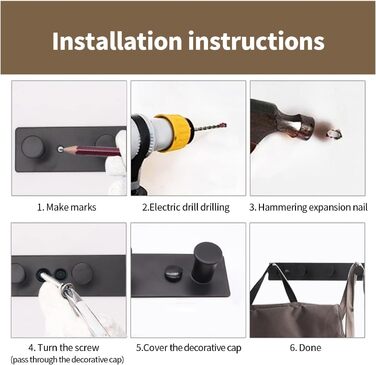 Installation instructions

1. Make marks

2.Electric drill drilling

3. Hammering expansion nail

4. Turn the screw
(pass through the decorative cap)

5.Cover the decorative cap

6. Done