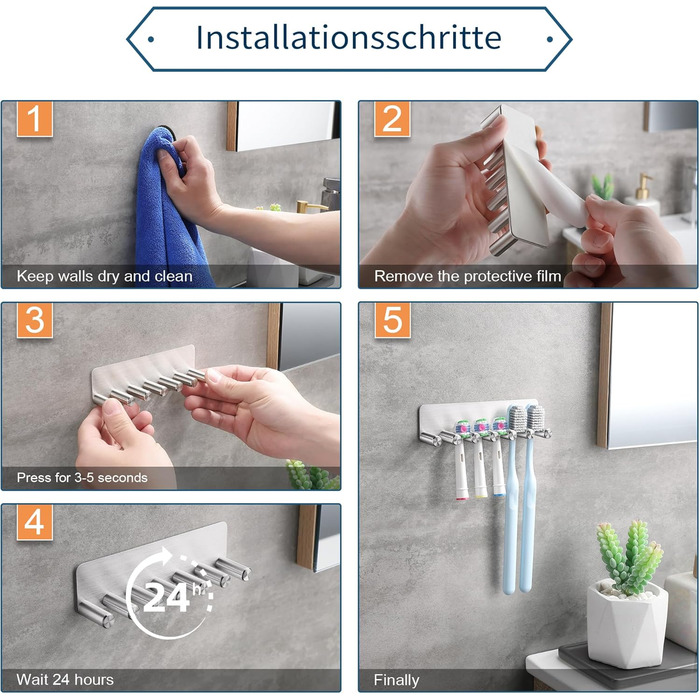 Installationsschritte

1
Keep walls dry and clean

2
Remove the protective film

3
Press for 3-5 seconds

4
24h
Wait 24 hours

5
Finally