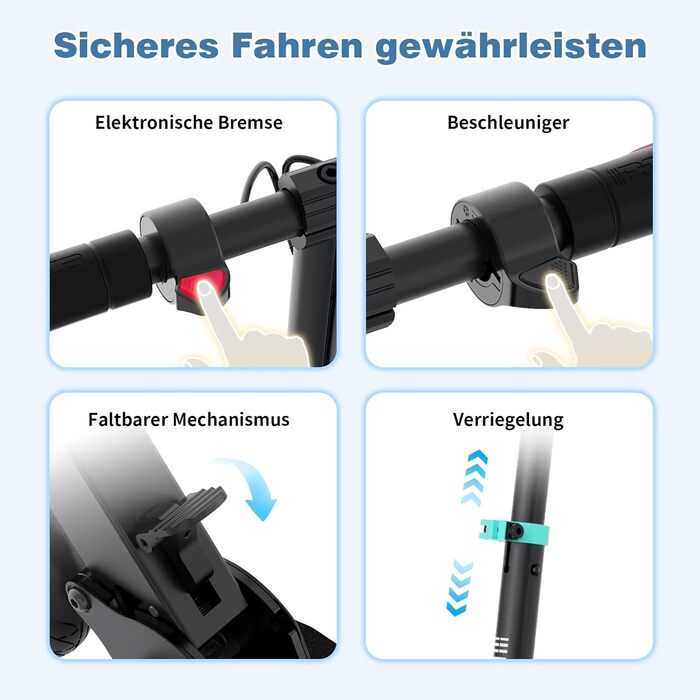 Sicheres Fahren gewährleisten

Elektronische Bremse

Beschleuniger

Faltbarer Mechanismus

Verriegelung