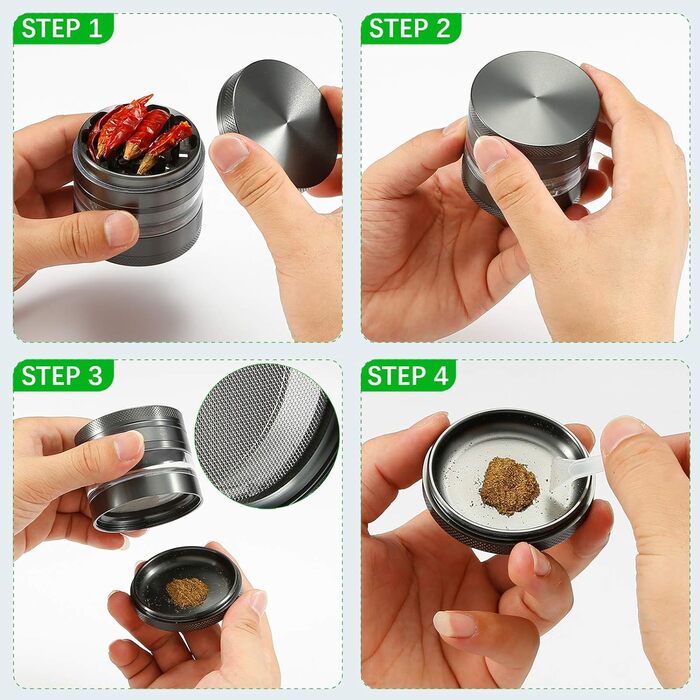 STEP 1

STEP 2

STEP 3

STEP 4