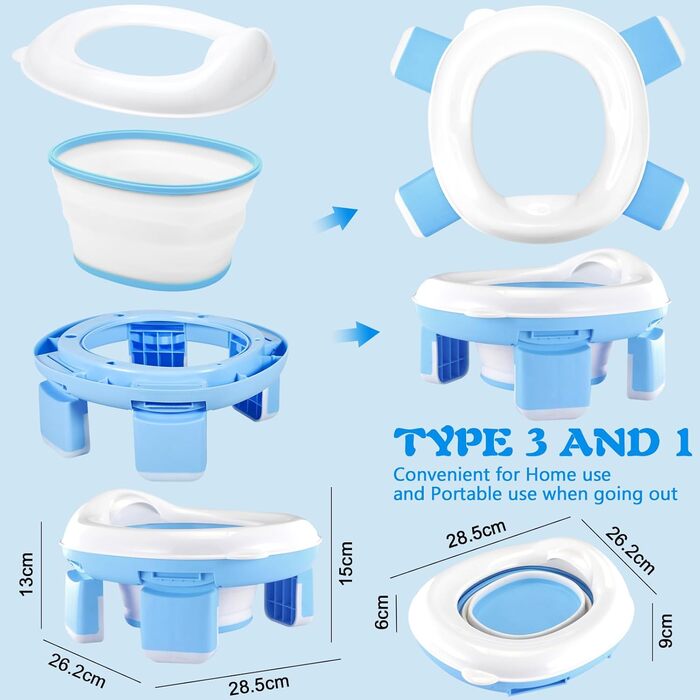 TYPE 3 AND 1

Convenient for Home use and Portable use when going out

13cm

15cm

26.2cm

28.5cm

28.5cm

26.2cm

6cm

9cm