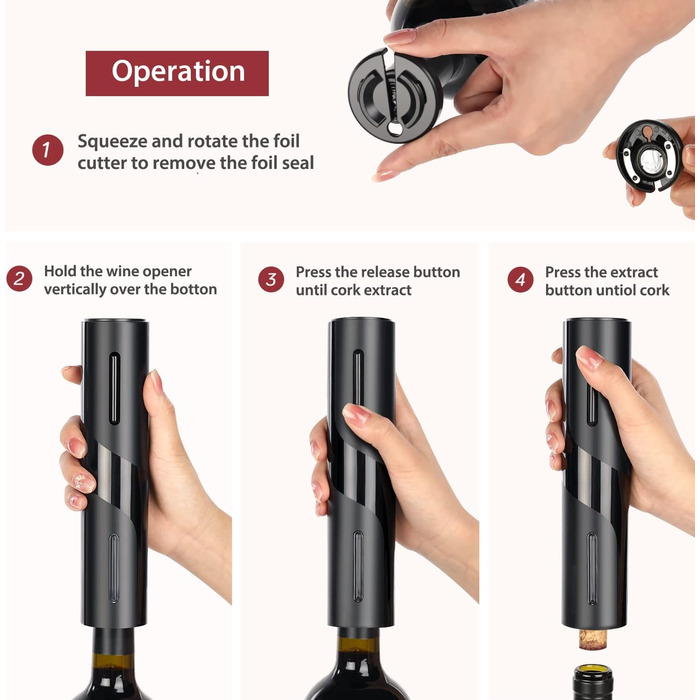 Operation

1 Squeeze and rotate the foil cutter to remove the foil seal

2 Hold the wine opener vertically over the botton

3 Press the release button until cork extract

4 Press the extract button untiol cork