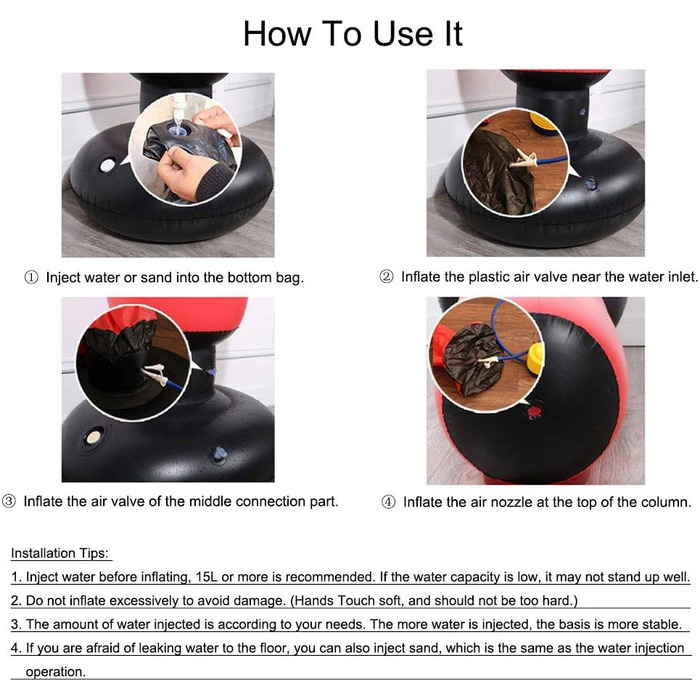 How To Use It

① Inject water or sand into the bottom bag.

② Inflate the plastic air valve near the water inlet.

③ Inflate the air valve of the middle connection part.

④ Inflate the air nozzle at the top of the column.

Installation Tips:

1. Inject water before inflating, 15L or more is recommended. If the water capacity is low, it may not stand up well.

2. Do not inflate excessively to avoid damage. (Hands Touch soft, and should not be too hard.)

3. The amount of water injected is according to your needs. The more water is injected, the basis is more stable.

4. If you are afraid of leaking water to the floor, you can also inject sand, which is the same as the water injection operation.