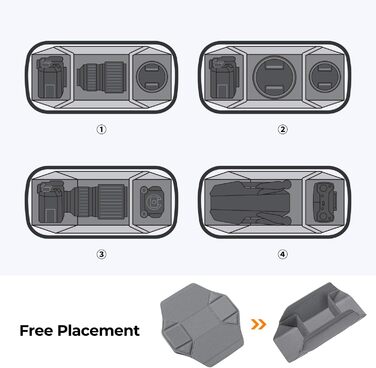 ①

②

③

④

Free Placement