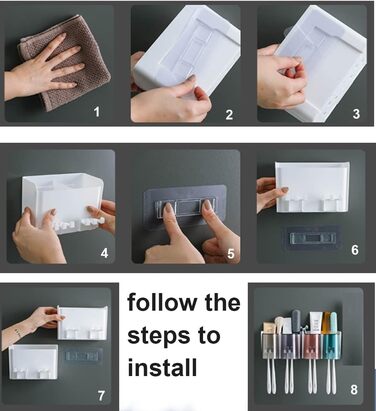 1

2

3

4

5

6

7

follow the steps to install

8