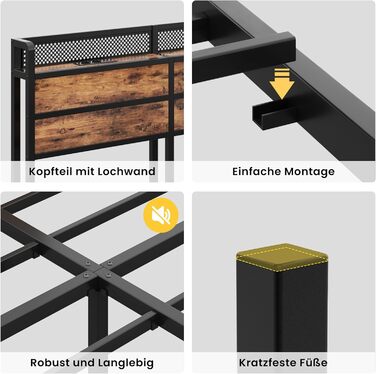 Kopfteil mit Lochwand

Einfache Montage

Robust und Langlebig

Kratzfeste Füße