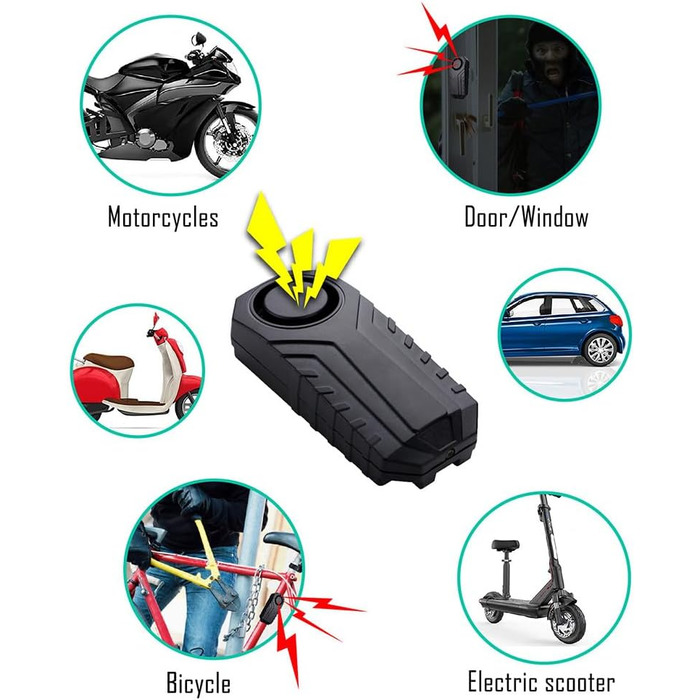 Motorcycles

Door/Window

Bicycle

Electric scooter