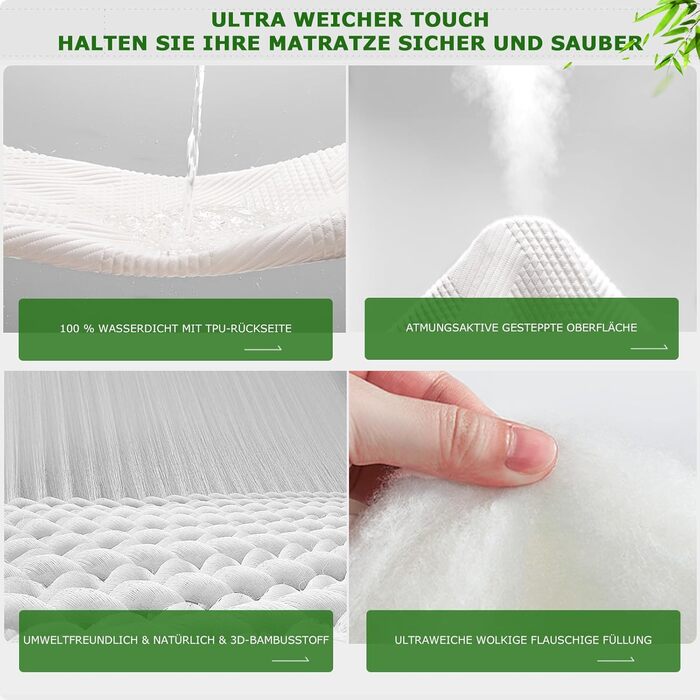 ULTRA WEICHER TOUCH
HALTEN SIE IHRE MATRATZE SICHER UND SAUBER

100 % WASSERDICHT MIT TPU-RÜCKSEITE

ATMUNGSAKTIVE GESTEPPTE OBERFLÄCHE

UMWELTFREUNDLICH & NATÜRLICH & 3D-BAMBUSSTOFF

ULTRAWEICHE WOLKIGE FLAUSCHIGE FÜLLUNG