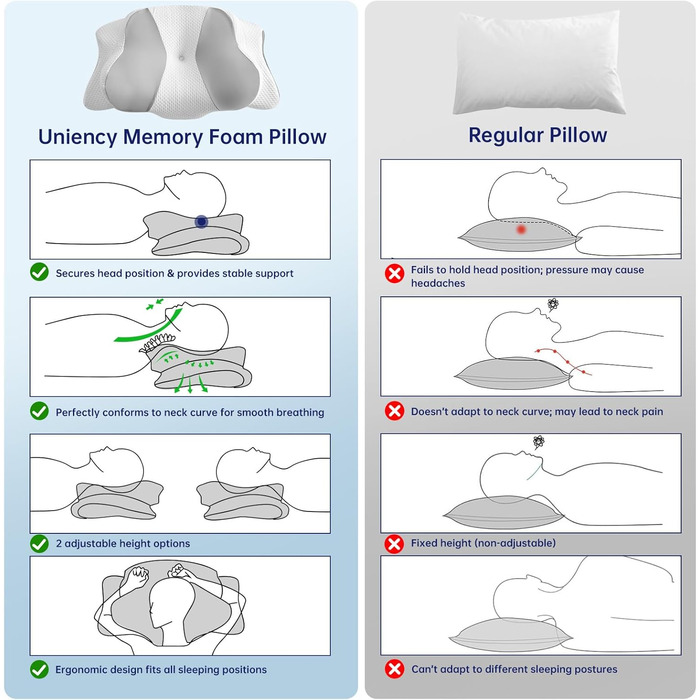 Uniency Memory Foam Pillow

Secures head position & provides stable support

Perfectly conforms to neck curve for smooth breathing

2 adjustable height options

Ergonomic design fits all sleeping positions

Regular Pillow

Fails to hold head position; pressure may cause headaches

Doesn't adapt to neck curve; may lead to neck pain

Fixed height (non-adjustable)

Can't adapt to different sleeping postures