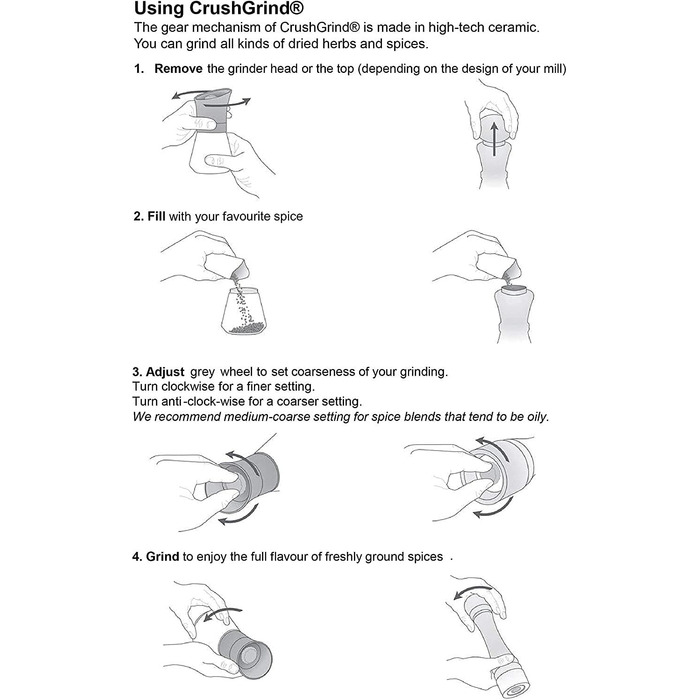 Using CrushGrind®
The gear mechanism of CrushGrind® is made in high-tech ceramic.
You can grind all kinds of dried herbs and spices.

1. Remove the grinder head or the top (depending on the design of your mill)

2. Fill with your favourite spice

3. Adjust grey wheel to set coarseness of your grinding.
Turn clockwise for a finer setting.
Turn anti-clock-wise for a coarser setting.
We recommend medium-coarse setting for spice blends that tend to be oily.

4. Grind to enjoy the full flavour of freshly ground spices .