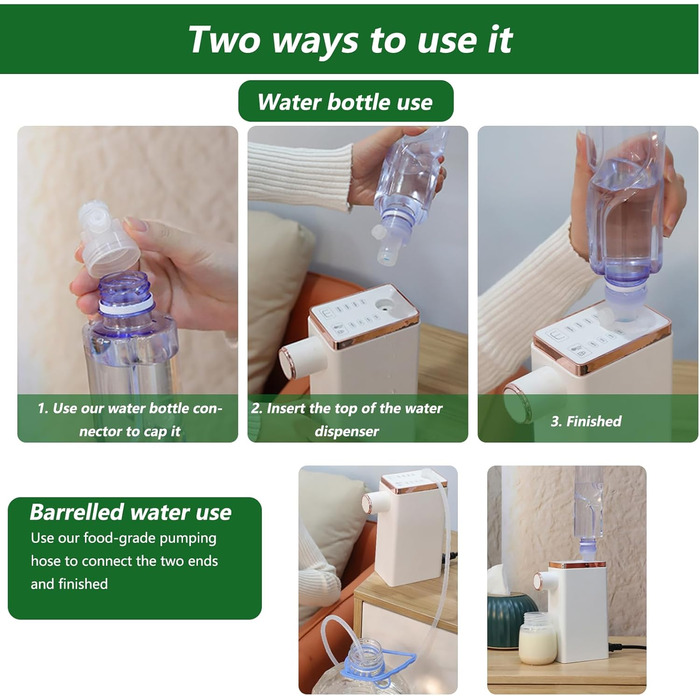 Two ways to use it

Water bottle use

1. Use our water bottle connector to cap it

2. Insert the top of the water dispenser

3. Finished

Barrelled water use
Use our food-grade pumping hose to connect the two ends and finished